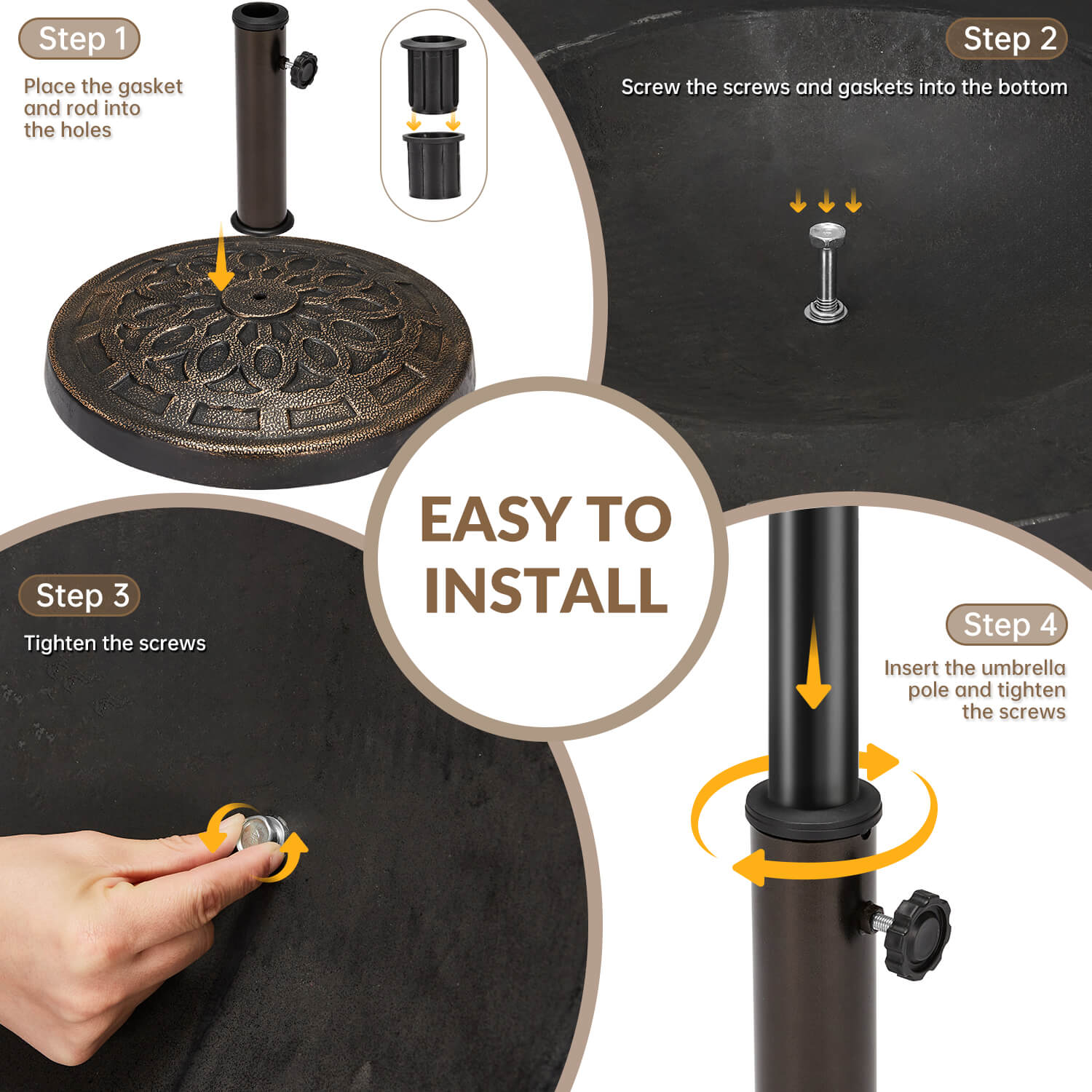 Step 1

Place the gasket and rod into the holes

Step 2

Screw the screws and gaskets into the bottom

EASY TO INSTALL

Step 3

Tighten the screws

Step 4

Insert the umbrella pole and tighten the screws