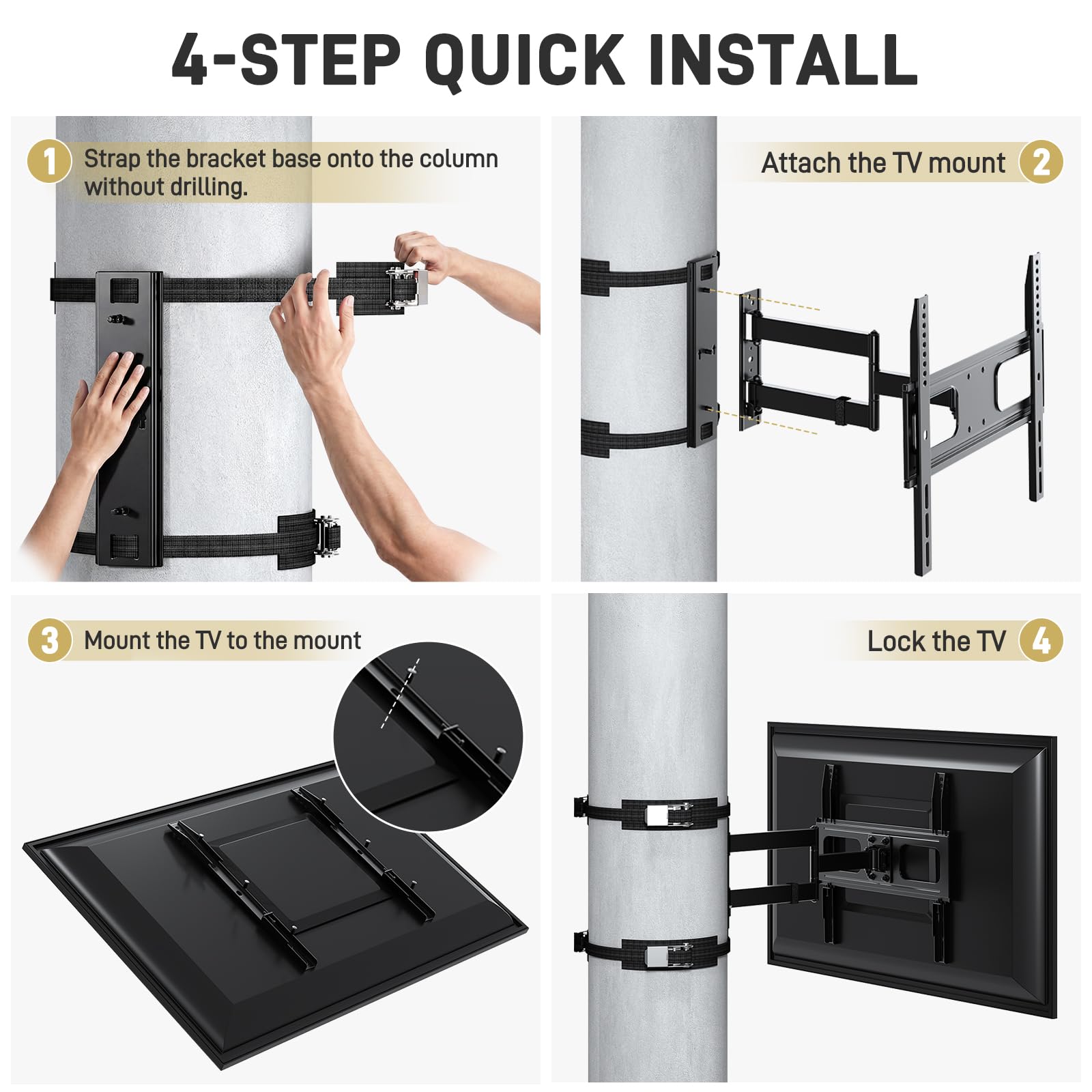 4-STEP QUICK INSTALL

1 Strap the bracket base onto the column without drilling.

Attach the TV mount 2

3 Mount the TV to the mount

Lock the TV 4